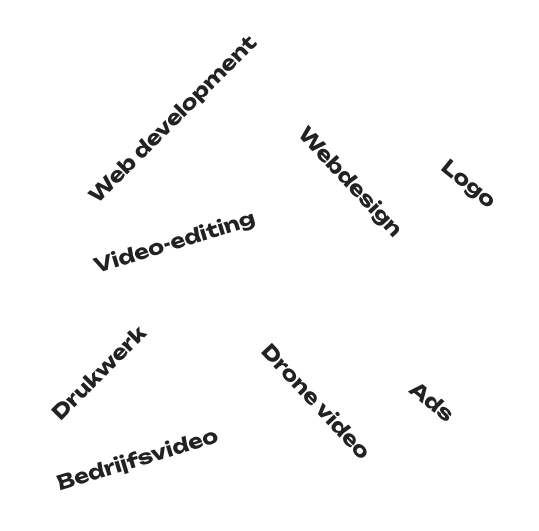 Web development

Webdesign

Logo

Video-editing

Drukwerk

Drone video

Ads

Bedrijfsvideo